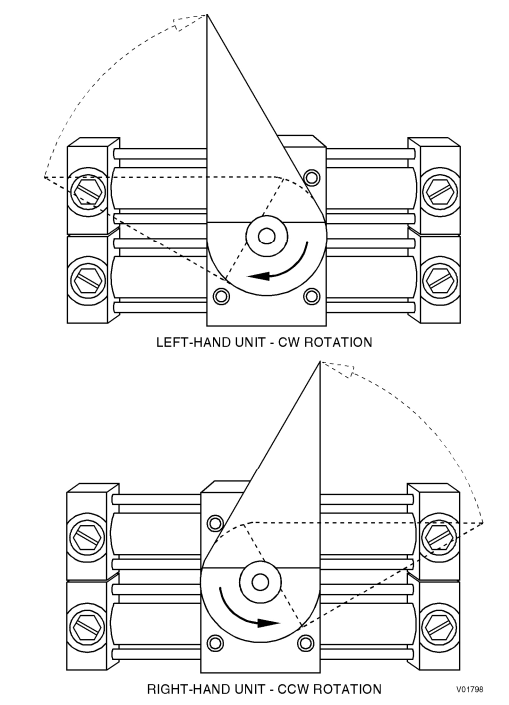 LEFT-HAND UNIT - CW ROTATION

RIGHT-HAND UNIT - CCW ROTATION

V01798